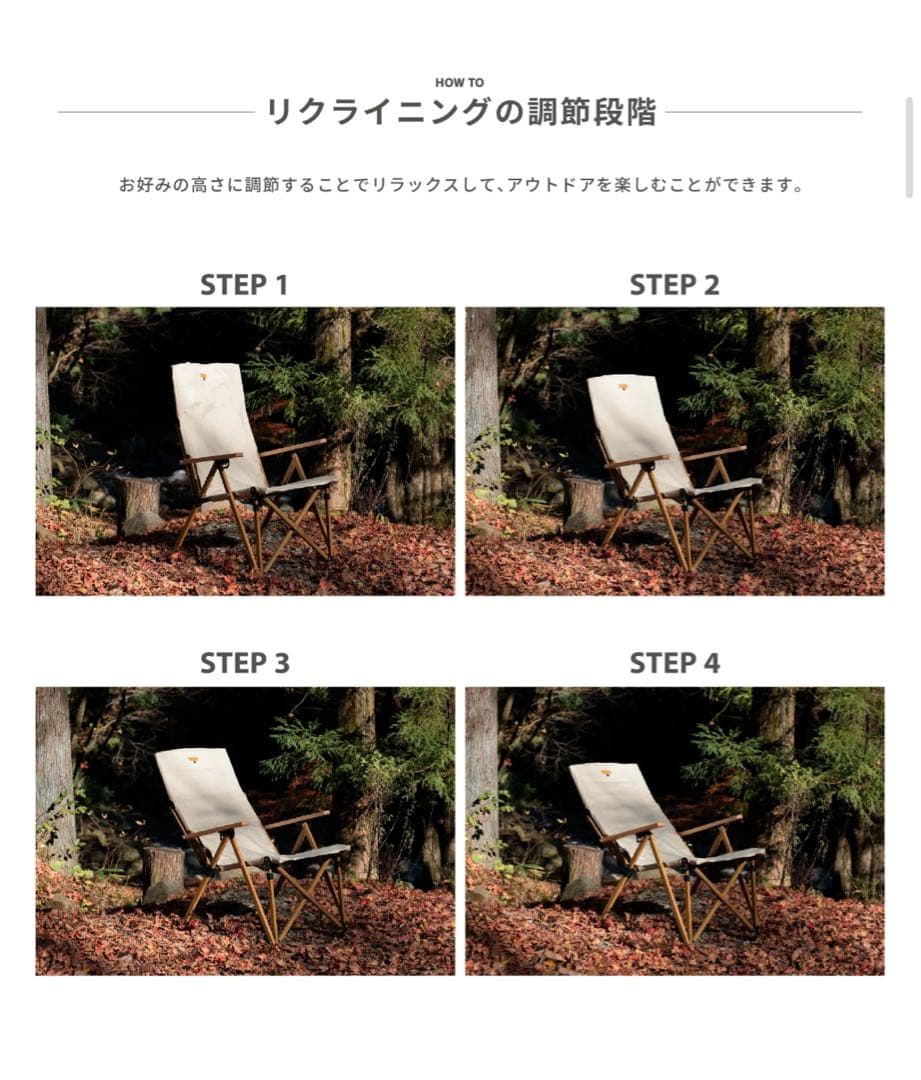 HOW TO

リクライニングの調節段階

お好みの高さに調節することでリラックスして、アウトドアを楽しむことができます。

STEP 1

STEP 2

STEP 3

STEP 4