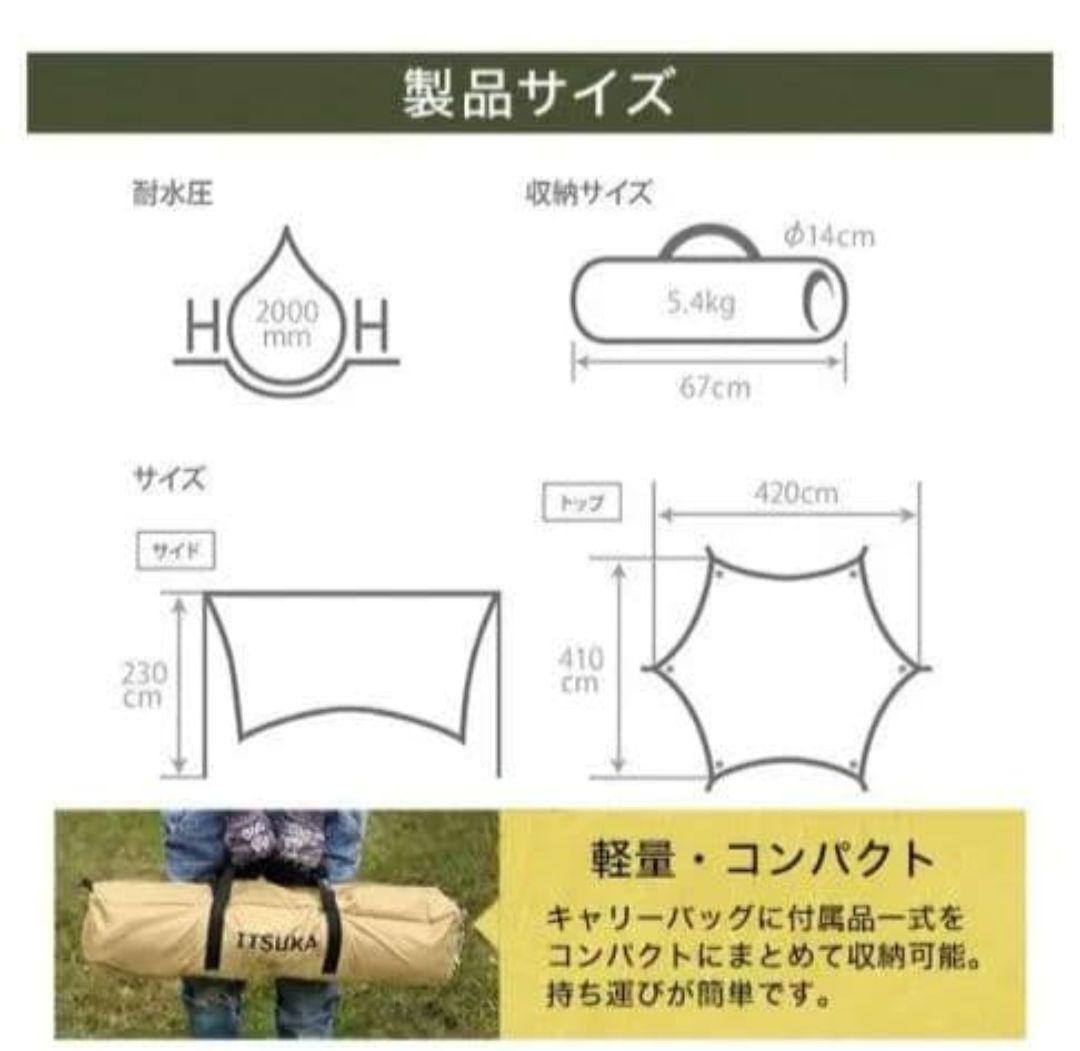 製品サイズ

耐水圧

H 2000 mm H

収納サイズ

φ14cm

5.4kg

67cm

サイズ

サイド

230 cm

トップ

420cm

410 cm

ITSUKA

軽量・コンパクト

キャリーバッグに付属品一式をコンパクトにまとめて収納可能。持ち運びが簡単です。