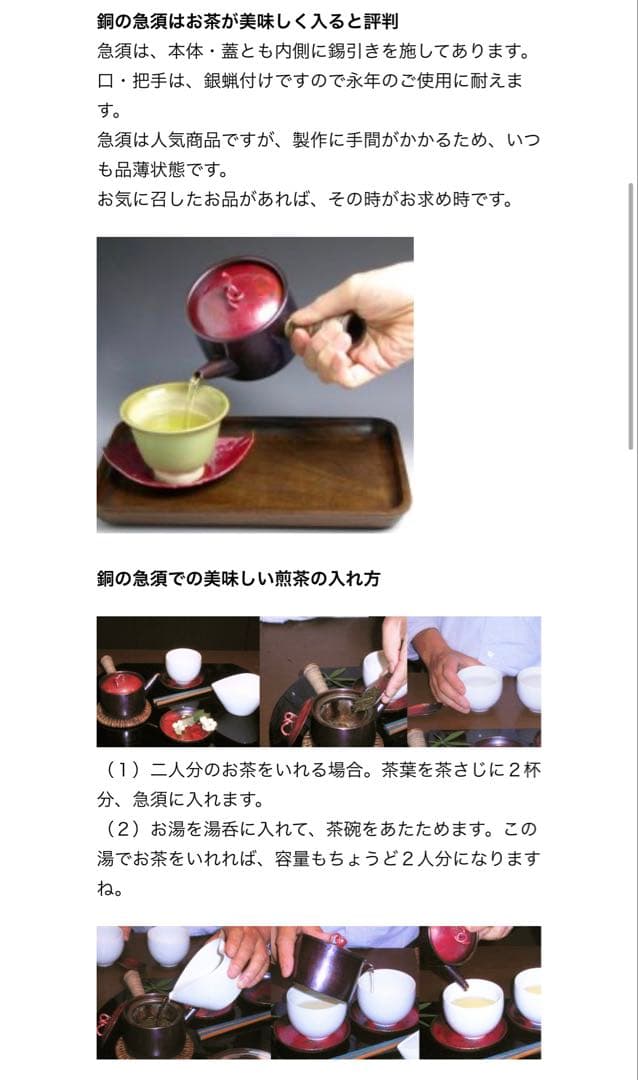 銅の急須はお茶が美味しく入ると評判
急須は、本体・蓋とも内側に錫引きを施してあります。
口・把手は、銀蝋付けですので永年のご使用に耐えます。
急須は人気商品ですが、製作に手間がかかるため、いつも品薄状態です。
お気に召したお品があれば、その時がお求め時です。

銅の急須での美味しい煎茶の入れ方

（1）二人分のお茶をいれる場合。茶葉を茶さじに２杯分、急須に入れます。
（2）お湯を湯呑に入れて、茶碗をあたためます。この湯でお茶をいれれば、容量もちょうど２人分になりますね。